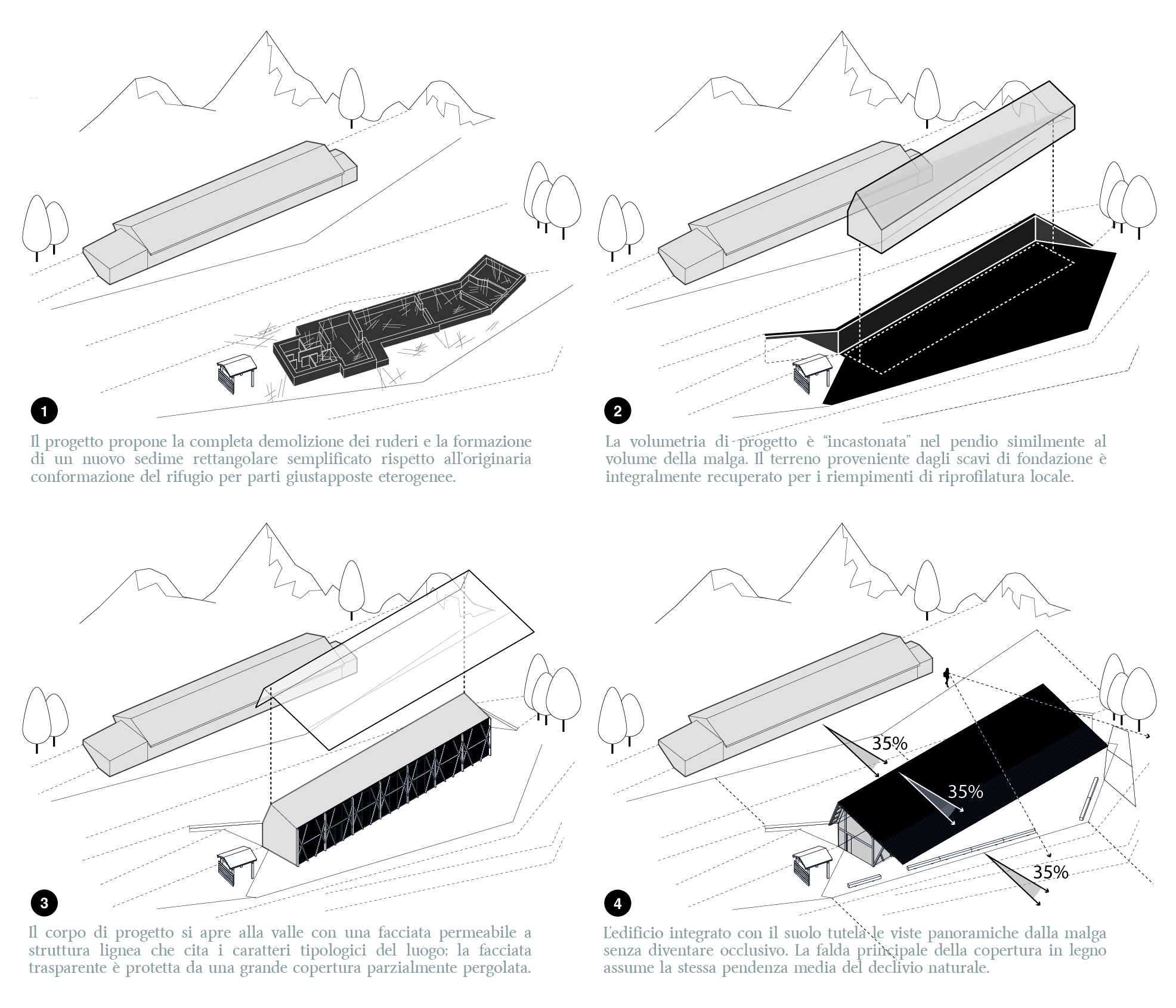 1

Il progetto propone la completa demolizione dei ruderi e la formazione di un nuovo sedime rettangolare semplificato rispetto all'originaria conformazione del rifugio per parti giustapposte eterogenee.

2

La volumetria di progetto è "incastonata" nel pendio similmente al volume della malga. Il terreno proveniente dagli scavi di fondazione è integralmente recuperato per i riempimenti di riprofilatura locale.

3

Il corpo di progetto si apre alla valle con una facciata permeabile a struttura lignea che cita i caratteri tipologici del luogo; la facciata trasparente è protetta da una grande copertura parzialmente pergolata.

35%

35%

35%

4

L'edificio integrato con il suolo tutela le viste panoramiche dalla malga senza diventare occlusivo. La falda principale della copertura in legno assume la stessa pendenza media del declivio naturale.